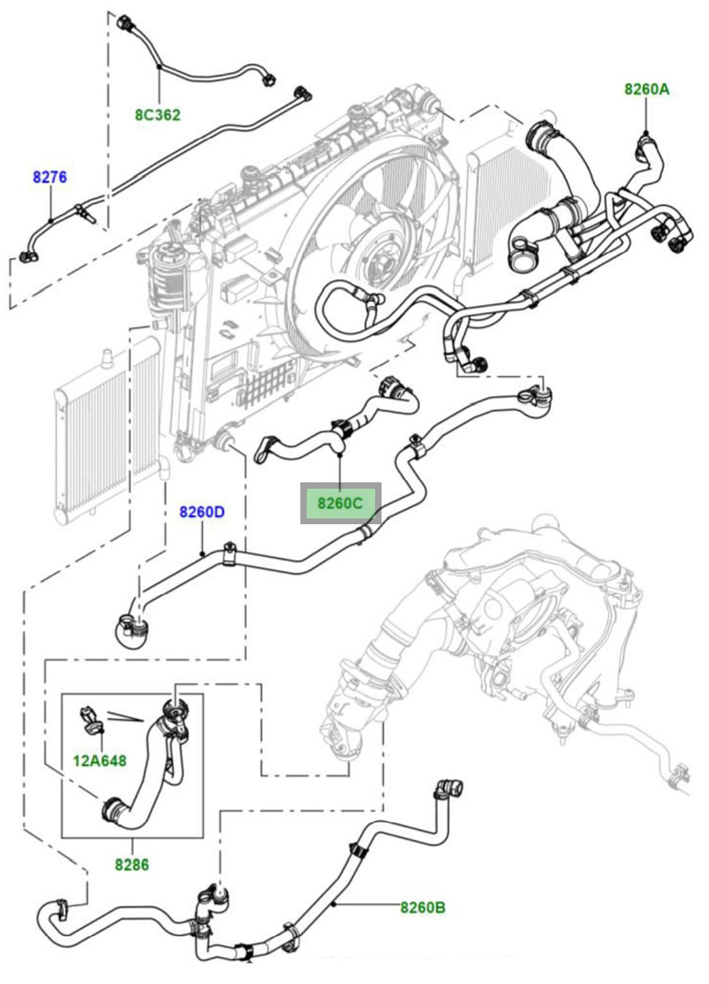 8C362
8260A
8276
8260C
8260D
12A648
8286
8260B